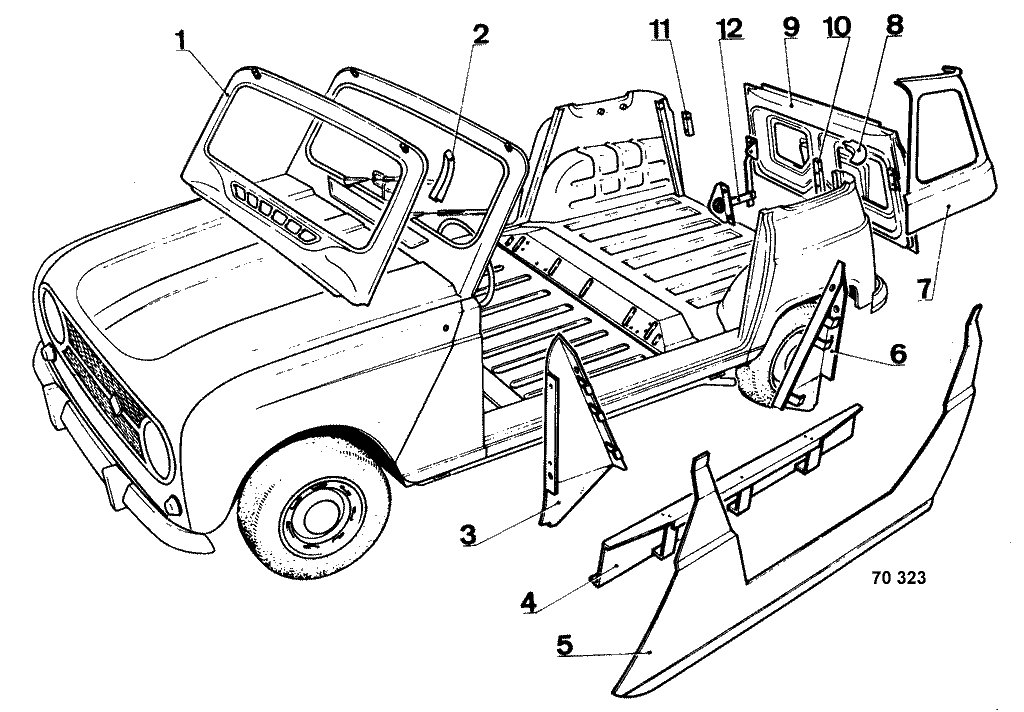 1
2
11
12
9
10
8
7
6
3
4
5
70 323